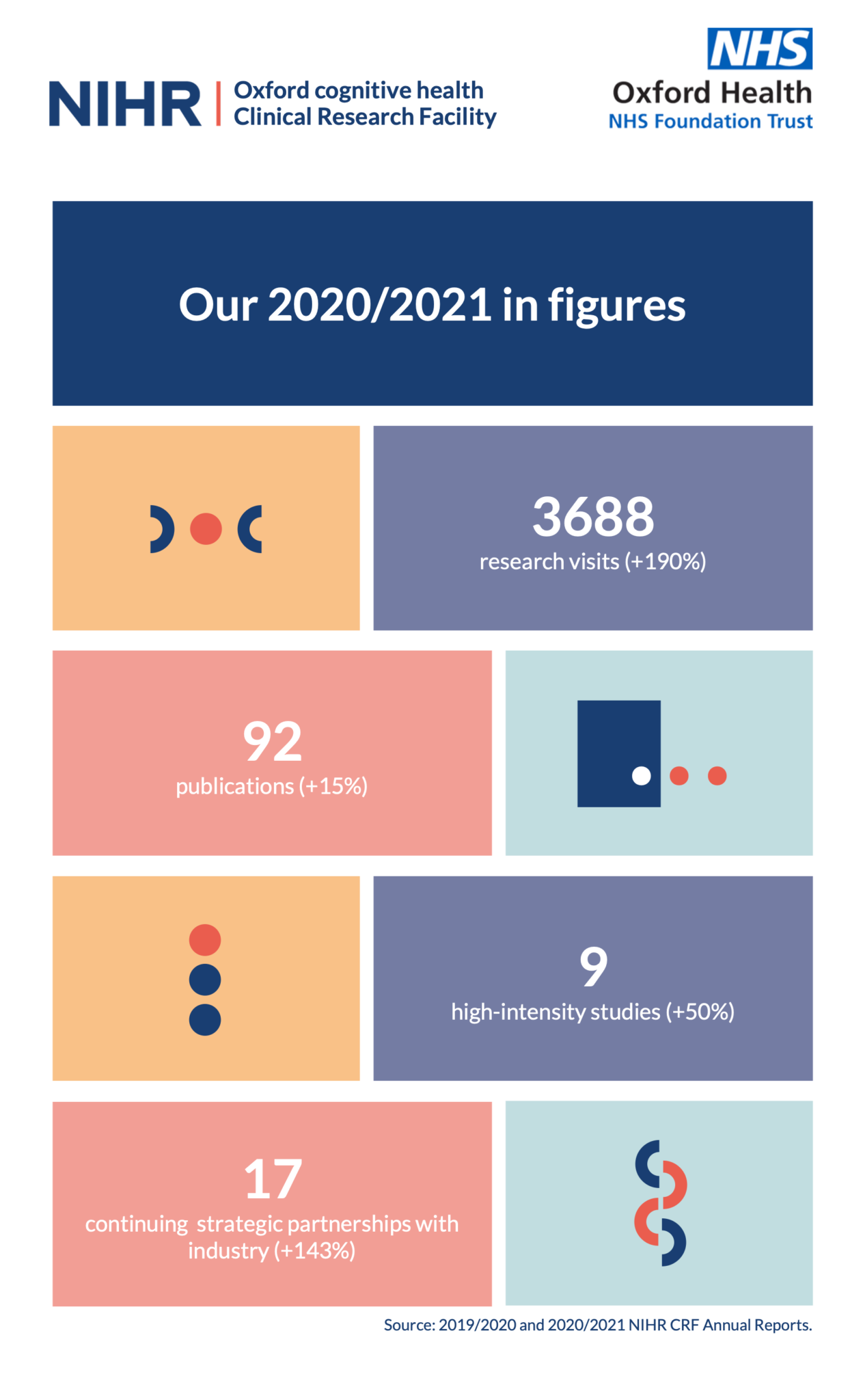 NIHR | Oxford cognitive health Clinical Research Facility

NHS
Oxford Health
NHS Foundation Trust

Our 2020/2021 in figures

3688
research visits (+190%)

92
publications (+15%)

9
high-intensity studies (+50%)

17
continuing strategic partnerships with industry (+143%)

Source: 2019/2020 and 2020/2021 NIHR CRF Annual Reports.